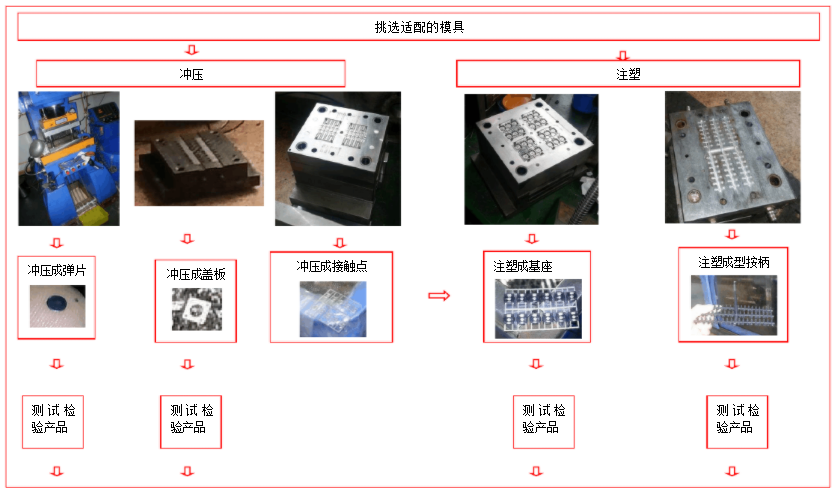 挑选适配的模具

冲压

注塑

冲压成弹片

冲压成盖板

冲压成接触点

注塑成基座

注塑成型按柄

测试检验产品

测试检验产品

测试检验产品

测试检验产品