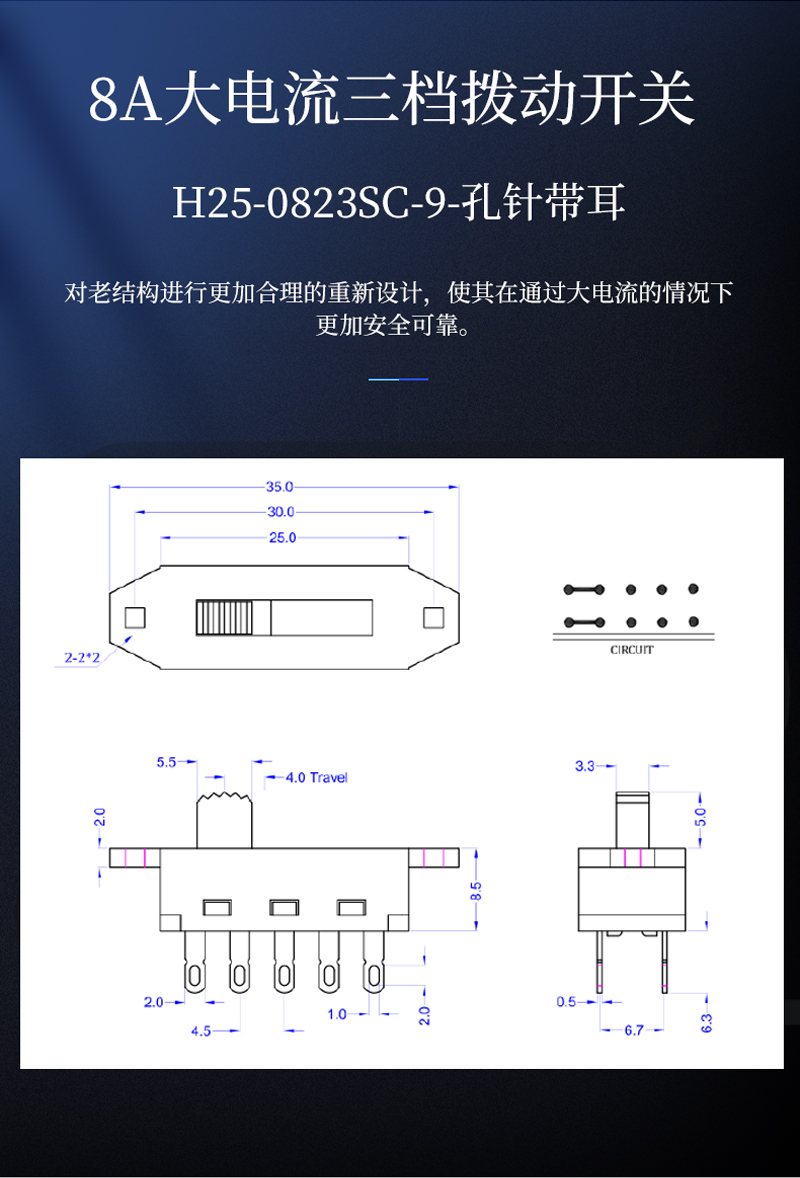 8A大电流三档拨动开关

H25-0823SC-9-孔针带耳

对老结构进行更加合理的重新设计，使其在通过大电流的情况下更加安全可靠。

35.0
30.0
25.0
2-2*2
CIRCUIT

5.5
4.0 Travel
2.0
8.5
2.0
4.5
1.0
2.0

3.3
5.0
0.5
6.7
6.3